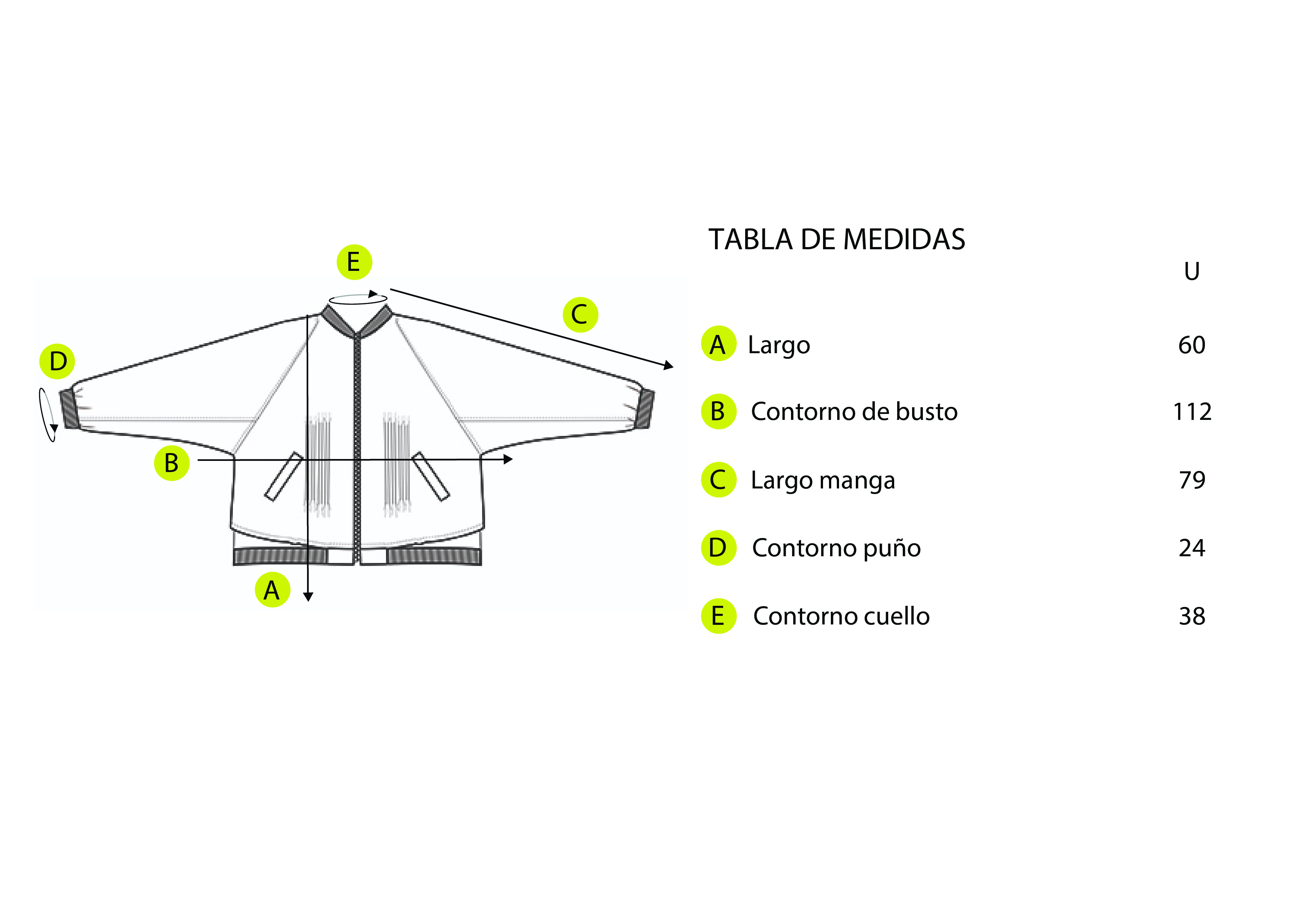 E

C

D

B

A

TABLA DE MEDIDAS

| | | U |
|---|---|---|
| A | Largo | 60 |
| B | Contorno de busto | 112 |
| C | Largo manga | 79 |
| D | Contorno puño | 24 |
| E | Contorno cuello | 38 |